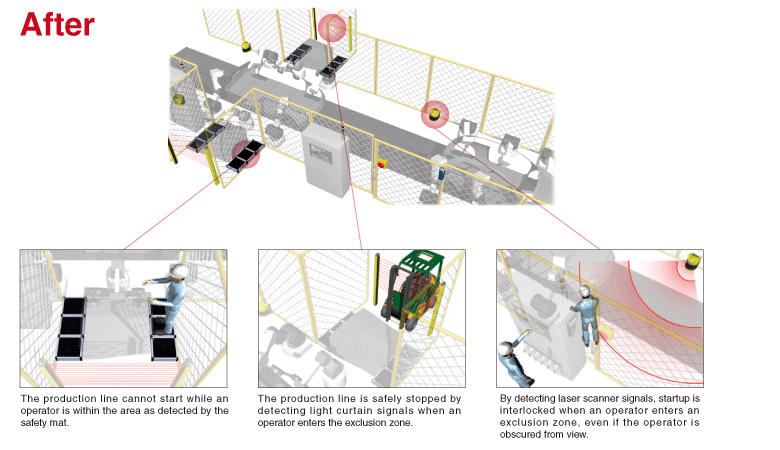 After

The production line cannot start while an operator is within the area as detected by the safety mat.

The production line is safely stopped by detecting light curtain signals when an operator enters the exclusion zone.

By detecting laser scanner signals, startup is interlocked when an operator enters an exclusion zone, even if the operator is obscured from view.